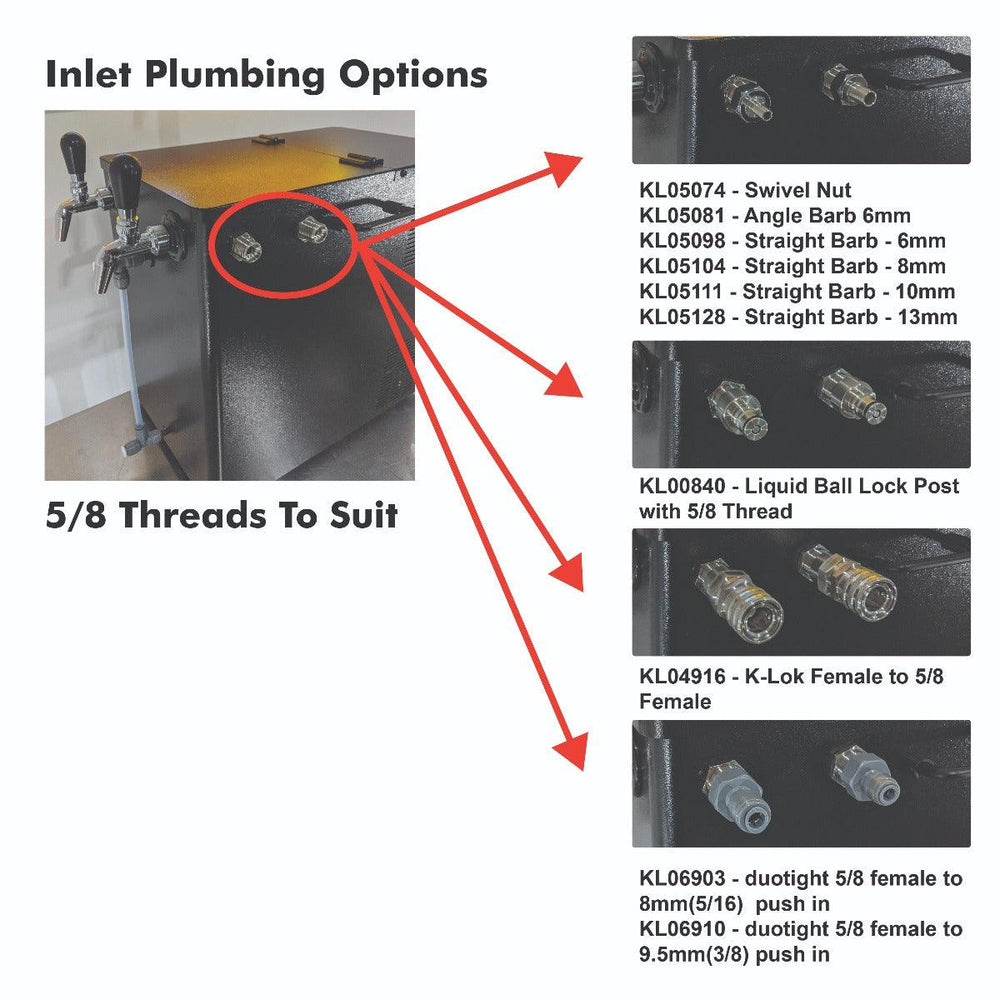 Inlet Plumbing Options

5/8 Threads To Suit

KL05074 - Swivel Nut
KL05081 - Angle Barb 6mm
KL05098 - Straight Barb - 6mm
KL05104 - Straight Barb - 8mm
KL05111 - Straight Barb - 10mm
KL05128 - Straight Barb - 13mm

KL00840 - Liquid Ball Lock Post with 5/8 Thread

KL04916 - K-Lok Female to 5/8 Female

KL06903 - duotight 5/8 female to 8mm(5/16) push in
KL06910 - duotight 5/8 female to 9.5mm(3/8) push in